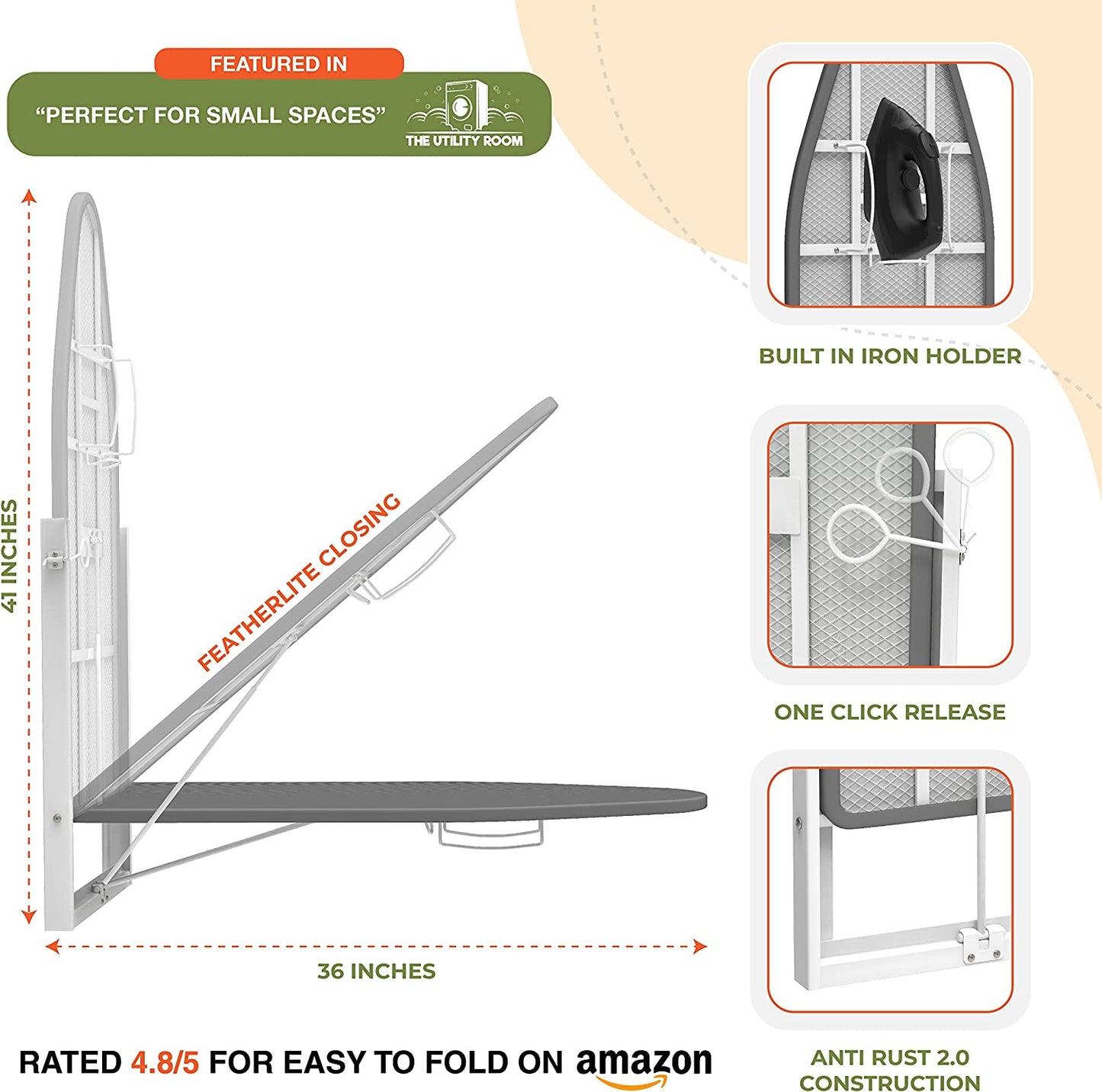 FEATURED IN

“PERFECT FOR SMALL SPACES”

THE UTILITY ROOM

41 INCHES

FEATHERLITE CLOSING

36 INCHES

BUILT IN IRON HOLDER

ONE CLICK RELEASE

ANTI RUST 2.0 CONSTRUCTION

RATED 4.8/5 FOR EASY TO FOLD ON amazon